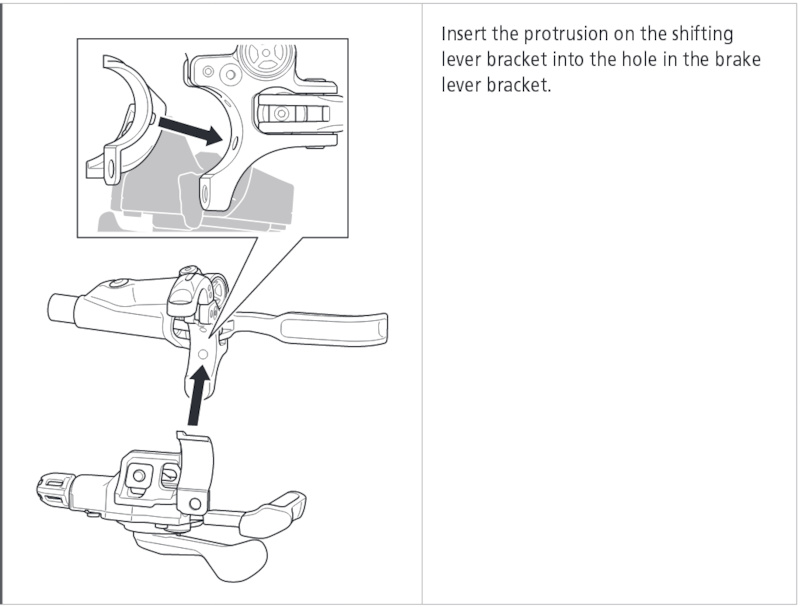 Insert the protrusion on the shifting lever bracket into the hole in the brake lever bracket.